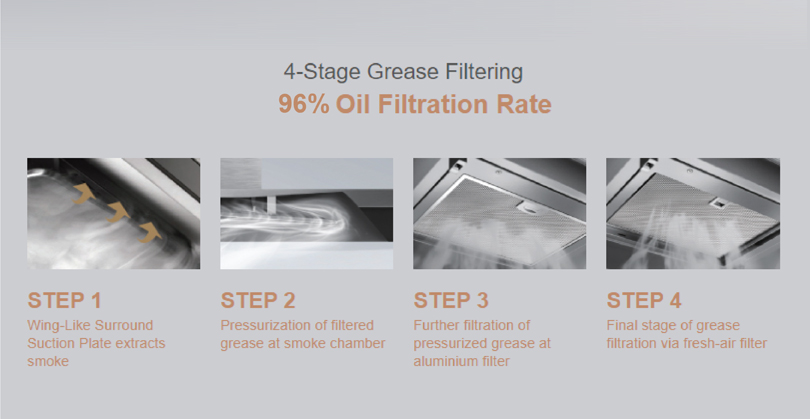 4-Stage Grease Filtering
96% Oil Filtration Rate

STEP 1
Wing-Like Surround Suction Plate extracts smoke

STEP 2
Pressurization of filtered grease at smoke chamber

STEP 3
Further filtration of pressurized grease at aluminium filter

STEP 4
Final stage of grease filtration via fresh-air filter