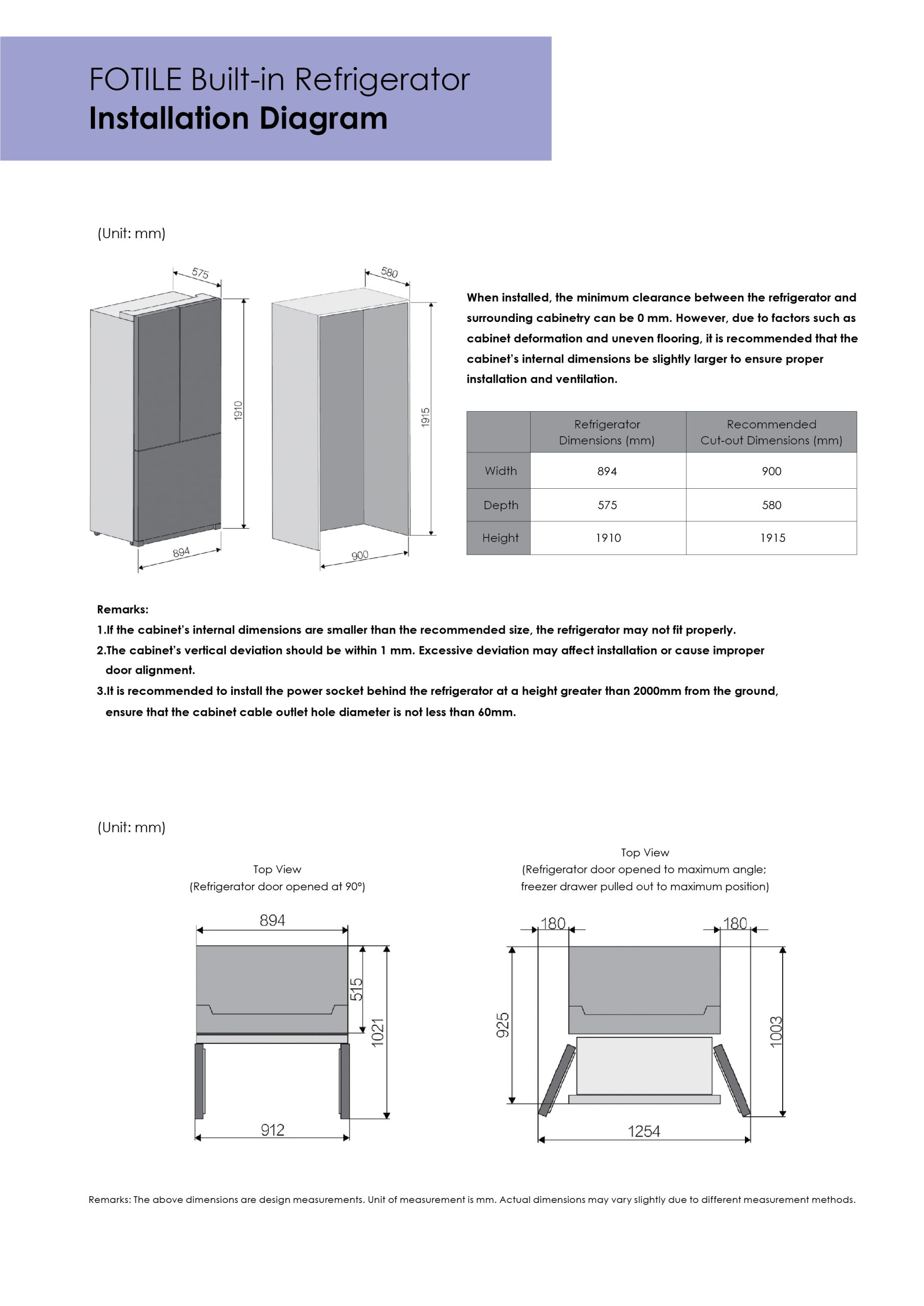 FOTILE Built-in Refrigerator
Installation Diagram

(Unit: mm)

575
1910
894
580
1915
900

When installed, the minimum clearance between the refrigerator and surrounding cabinetry can be 0 mm. However, due to factors such as cabinet deformation and uneven flooring, it is recommended that the cabinet's internal dimensions be slightly larger to ensure proper installation and ventilation.

| | Refrigerator Dimensions (mm) | Recommended Cut-out Dimensions (mm) |
|---|---|---|
| Width | 894 | 900 |
| Depth | 575 | 580 |
| Height | 1910 | 1915 |

Remarks:
1.If the cabinet's internal dimensions are smaller than the recommended size, the refrigerator may not fit properly.
2.The cabinet's vertical deviation should be within 1 mm. Excessive deviation may affect installation or cause improper door alignment.
3.It is recommended to install the power socket behind the refrigerator at a height greater than 2000mm from the ground, ensure that the cabinet cable outlet hole diameter is not less than 60mm.

(Unit: mm)

Top View
(Refrigerator door opened at 90°)

894
515
1021
912

Top View
(Refrigerator door opened to maximum angle; freezer drawer pulled out to maximum position)

180
180
925
1003
1254

Remarks: The above dimensions are design measurements. Unit of measurement is mm. Actual dimensions may vary slightly due to different measurement methods.